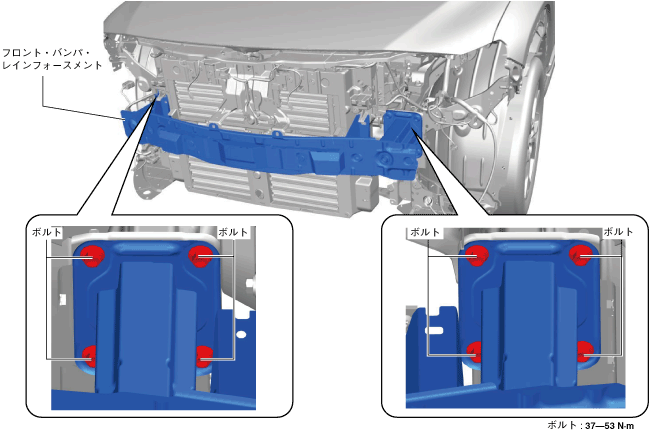 フロント・バンパ・レインフォースメント

ボルト

ボルト

ボルト

ボルト

ボルト : 37—53 N·m