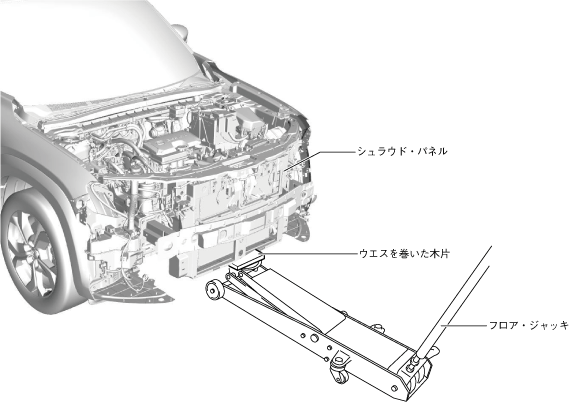 シュラウド・パネル

ウエスを巻いた木片

フロア・ジャッキ