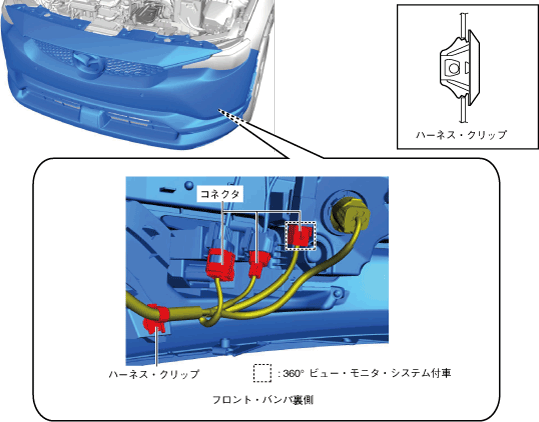 ハーネス・クリップ

コネクタ

ハーネス・クリップ

: 360° ビュー・モニタ・システム付車

フロント・バンパ裏側