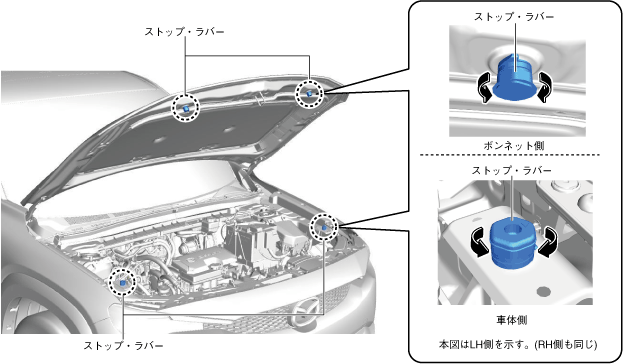 ストップ・ラバー

ストップ・ラバー

ストップ・ラバー

ボンネット側

ストップ・ラバー

車体側

本図はLH側を示す。(RH側も同じ)