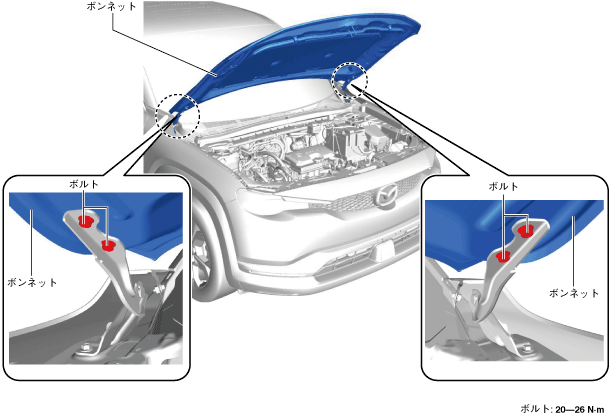 ボンネット

ボルト

ボンネット

ボルト

ボンネット

ボルト: 20—26 N·m