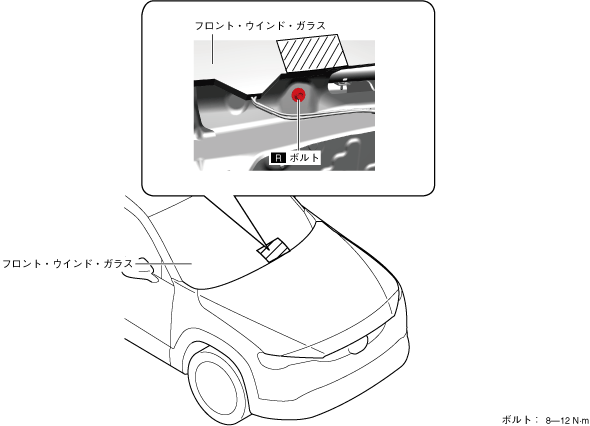 フロント・ウインド・ガラス

R ボルト

フロント・ウインド・ガラス

ボルト： 8—12 N·m