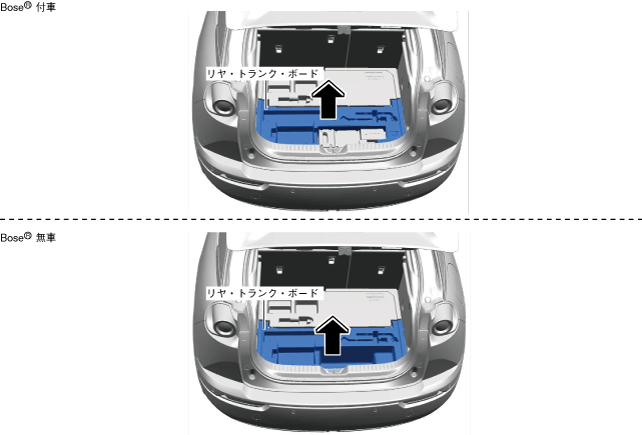 Bose® 付車

リヤ・トランク・ボード

Bose® 無車

リヤ・トランク・ボード