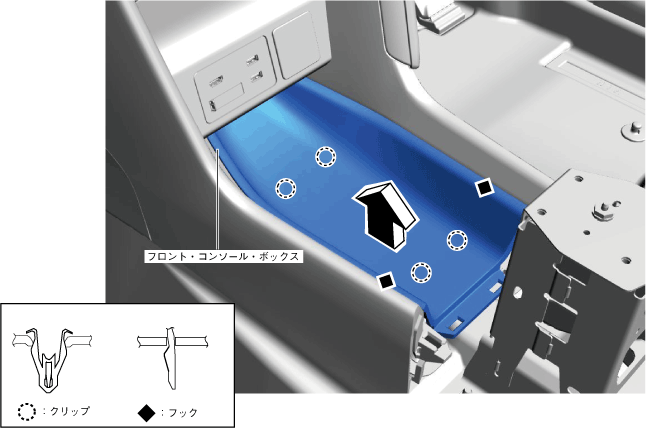 フロント・コンソール・ボックス

：クリップ

：フック