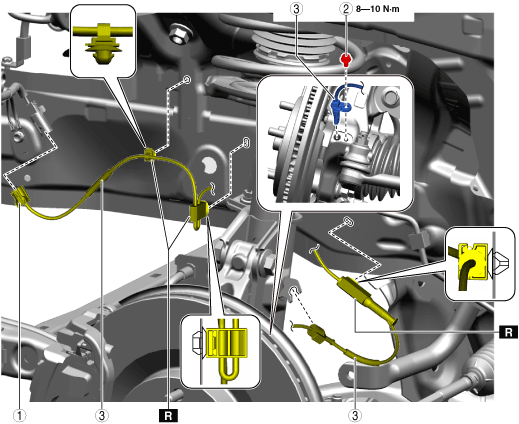 3
2 8—10 N·m
R
1
3
R
3