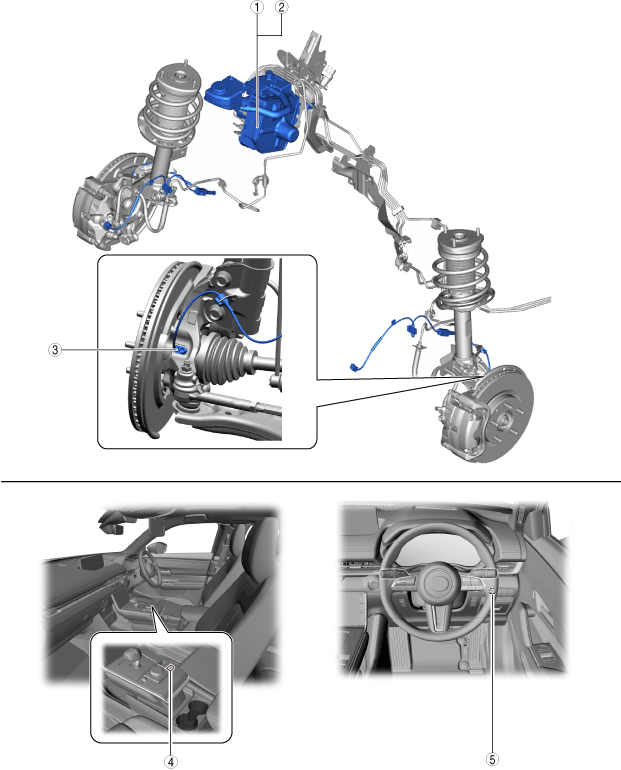 ①
②
③
④
⑤