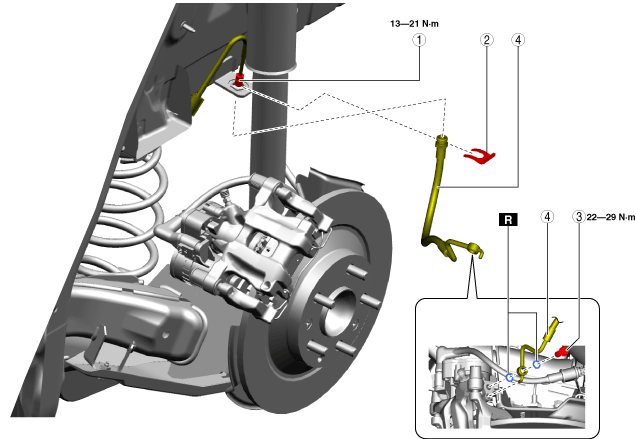 13—21 N·m
1
2
4
R
4
3
22—29 N·m