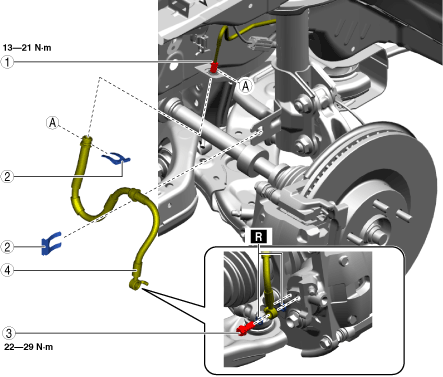 13—21 N·m

1

A

A

2

2

4

R

3

22—29 N·m