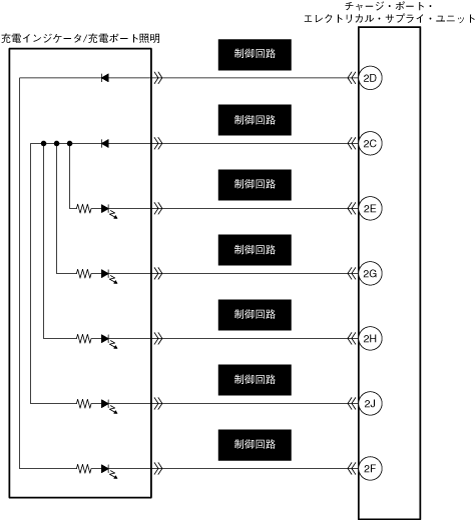 チャージ・ポート・
エレクトリカル・サプライ・ユニット

充電インジケータ/充電ポート照明

制御回路

2D

制御回路

2C

制御回路

2E

制御回路

2G

制御回路

2H

制御回路

2J

制御回路

2F