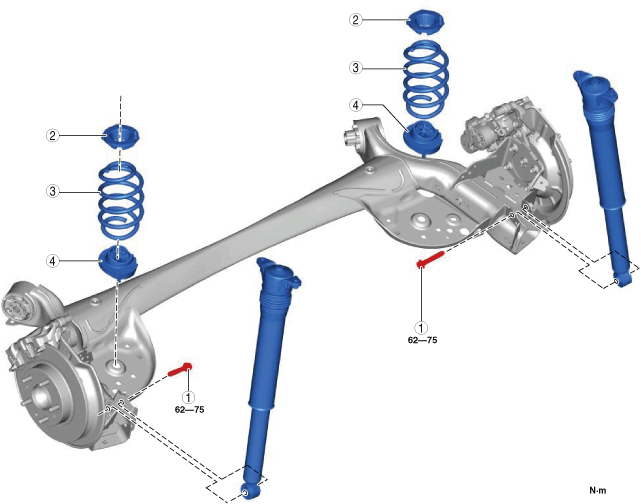 2
3
4
2
3
4
1
62—75
1
62—75
N·m