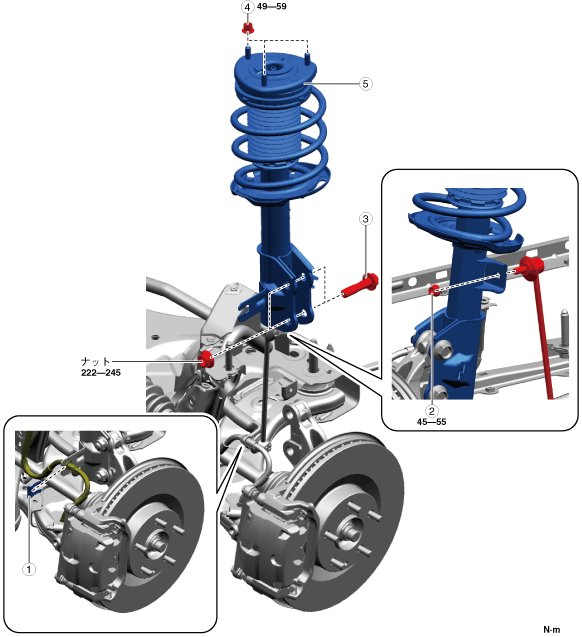 4 49—59

5

3

ナット
222—245

2
45—55

1

N·m