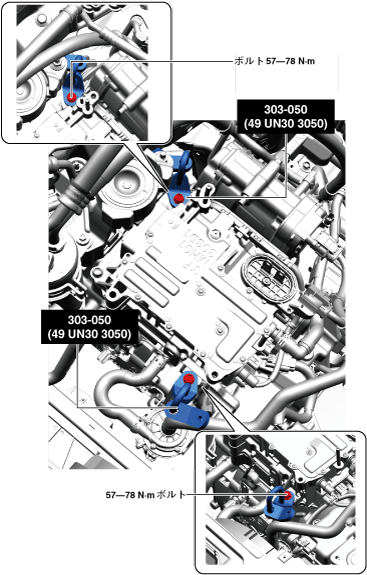 ボルト 57—78 N·m

303-050
(49 UN30 3050)

303-050
(49 UN30 3050)

57—78 N·m ボルト