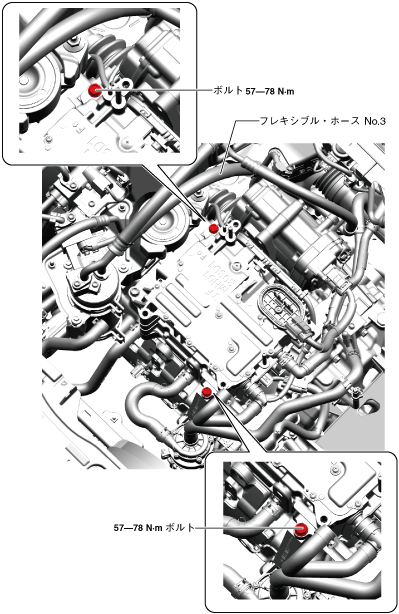 ボルト 57—78 N·m

フレキシブル・ホース No.3

57—78 N·m ボルト