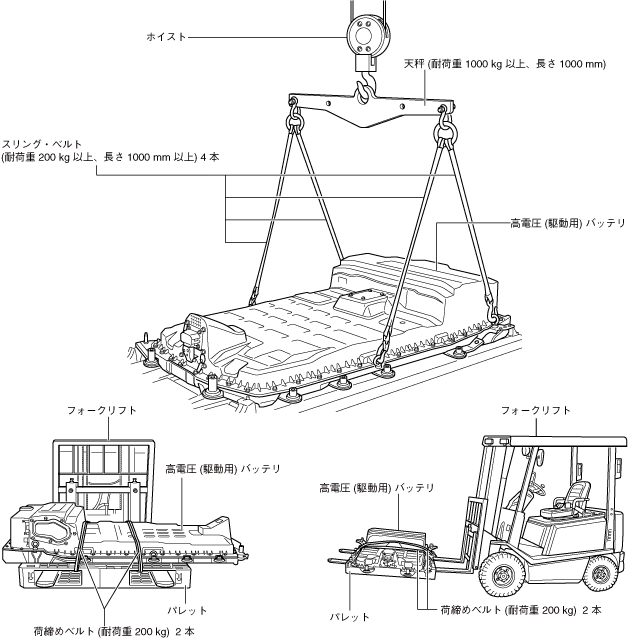 ホイスト

天秤 (耐荷重 1000 kg 以上、長さ 1000 mm)

スリング・ベルト
(耐荷重 200 kg 以上、長さ 1000 mm 以上) 4 本

高電圧 (駆動用) バッテリ

フォークリフト

高電圧 (駆動用) バッテリ

パレット

荷締めベルト (耐荷重 200 kg) 2 本

フォークリフト

高電圧 (駆動用) バッテリ

パレット

荷締めベルト (耐荷重 200 kg) 2 本