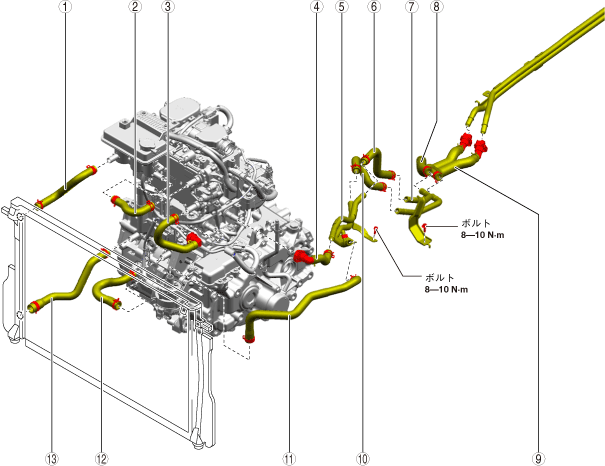 ①
②
③
④
⑤
⑥
⑦
⑧
ボルト
8—10 N·m
ボルト
8—10 N·m
⑬
⑫
⑪
⑩
⑨