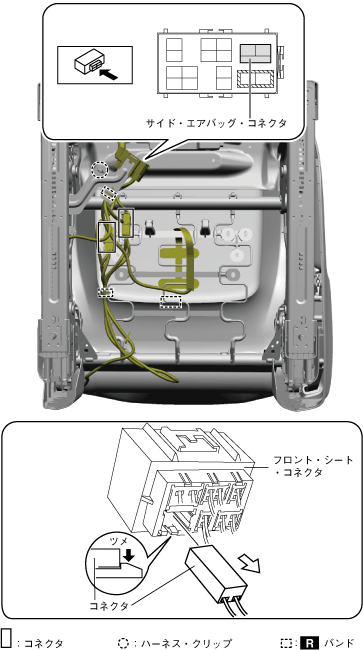 サイド・エアバッグ・コネクタ

フロント・シート・コネクタ

ツメ

コネクタ

: コネクタ
: ハーネス・クリップ
: R バンド