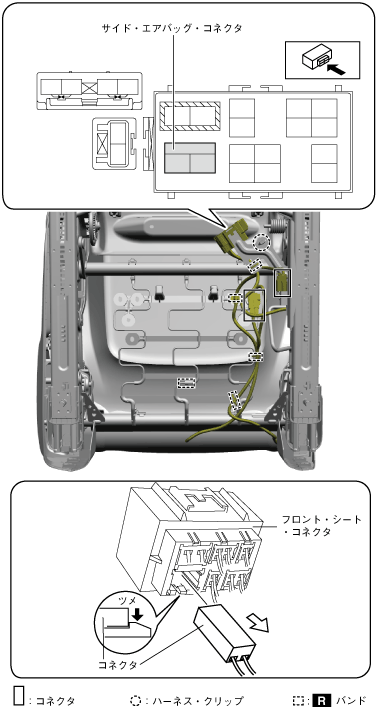 サイド・エアバッグ・コネクタ

フロント・シート・コネクタ

ツメ

コネクタ

: コネクタ
: ハーネス・クリップ
: R バンド