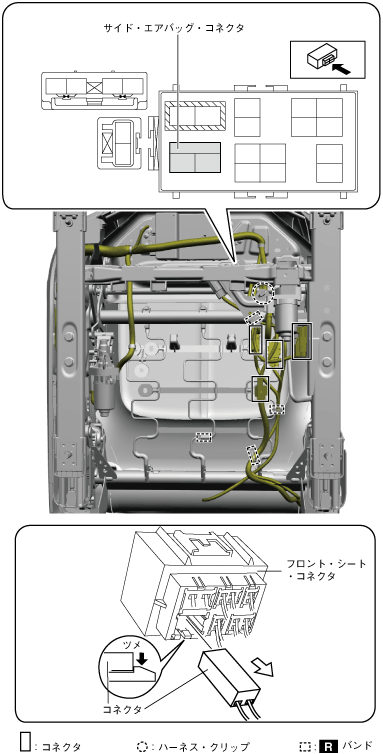 サイド・エアバッグ・コネクタ

フロント・シート・コネクタ

ツメ

コネクタ

: コネクタ

: ハーネス・クリップ

: R バンド