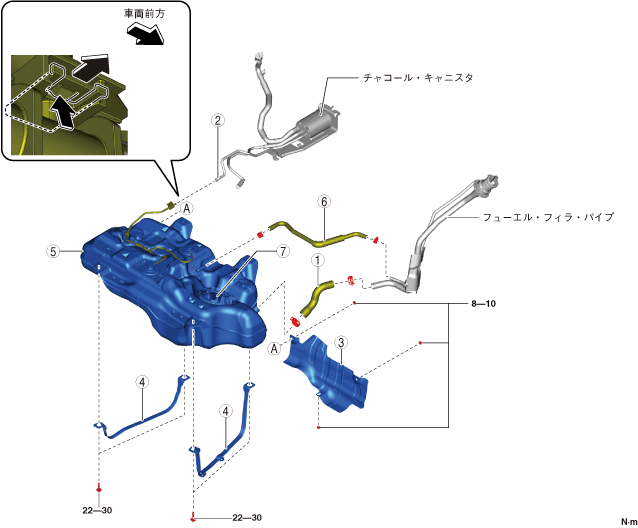 車両前方

チャコール・キャニスタ

2

A

6

フューエル・フィラ・パイプ

5

7

1

8—10

A

3

4

4

22—30

22—30

N·m