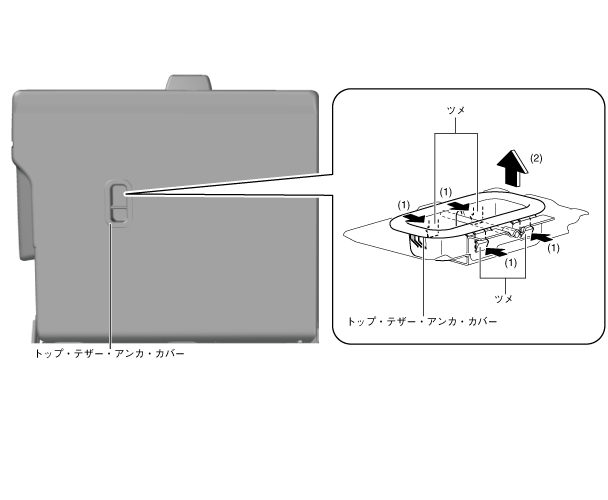 ツメ

(2)

(1)

(1)

(1)

(1)

ツメ

トップ・テザー・アンカ・カバー

トップ・テザー・アンカ・カバー