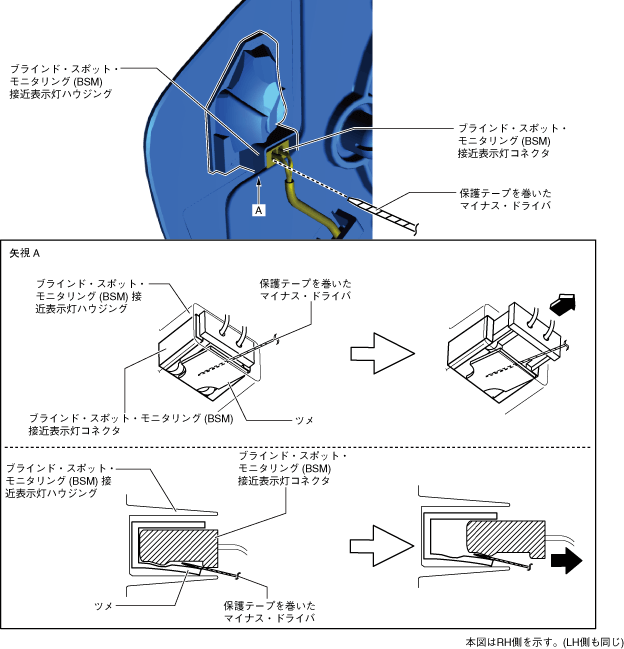 ブラインド・スポット・モニタリング (BSM) 接近表示灯ハウジング

ブラインド・スポット・モニタリング (BSM) 接近表示灯コネクタ

保護テープを巻いたマイナス・ドライバ

A

矢視 A

ブラインド・スポット・モニタリング (BSM) 接近表示灯ハウジング

保護テープを巻いたマイナス・ドライバ

ブラインド・スポット・モニタリング (BSM) 接近表示灯コネクタ

ツメ

ブラインド・スポット・モニタリング (BSM) 接近表示灯ハウジング

ブラインド・スポット・モニタリング (BSM) 接近表示灯コネクタ

ツメ

保護テープを巻いたマイナス・ドライバ

本図はRH側を示す。(LH側も同じ)