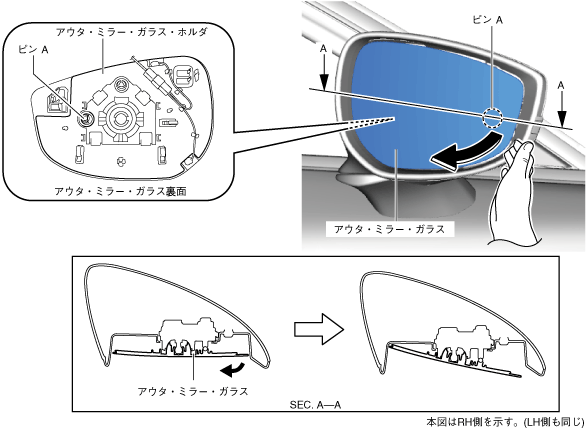 アウタ・ミラー・ガラス・ホルダ

ピン A

アウタ・ミラー・ガラス裏面

ピン A

A

A

アウタ・ミラー・ガラス

アウタ・ミラー・ガラス

SEC. A—A

本図はRH側を示す。(LH側も同じ)