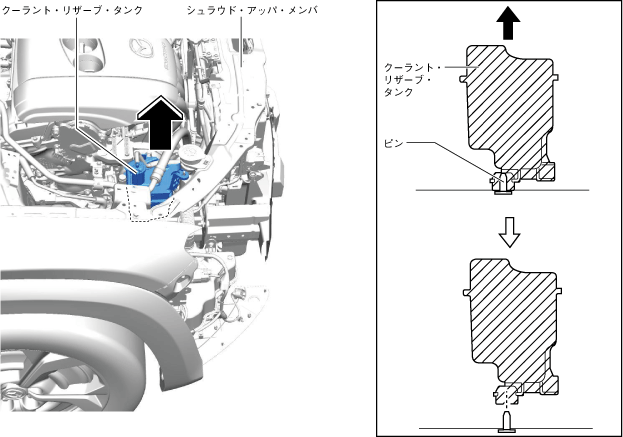 クーラント・リザーブ・タンク

シュラウド・アッパ・メンバ

クーラント・リザーブ・タンク

ピン