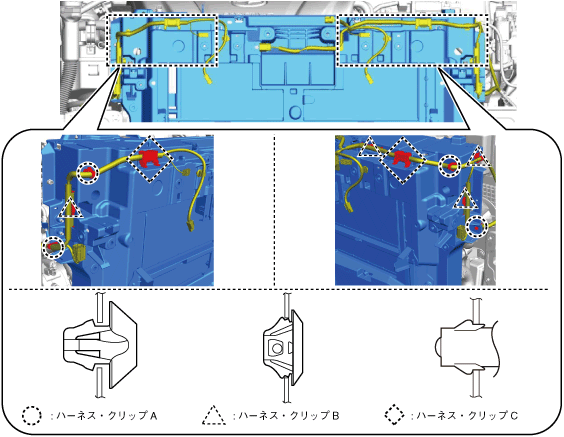 :ハーネス・クリップ A

:ハーネス・クリップ B

:ハーネス・クリップ C