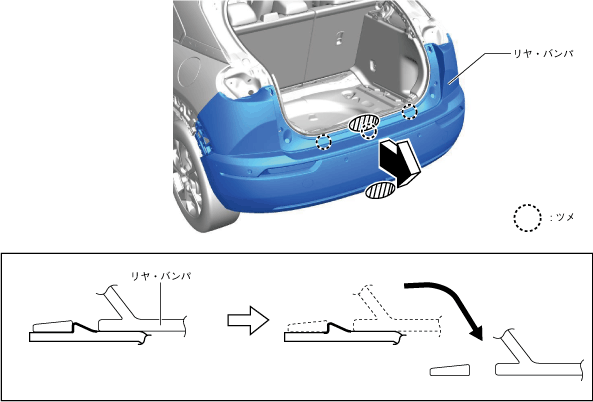 リヤ・バンパ

:ツメ

リヤ・バンパ