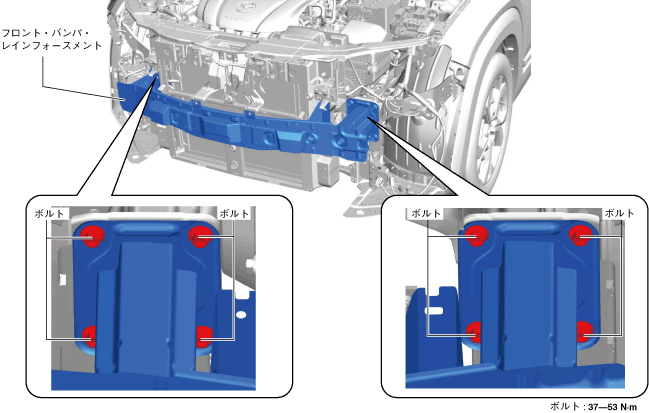 フロント・バンパ・レインフォースメント

ボルト

ボルト

ボルト

ボルト

ボルト : 37—53 N·m