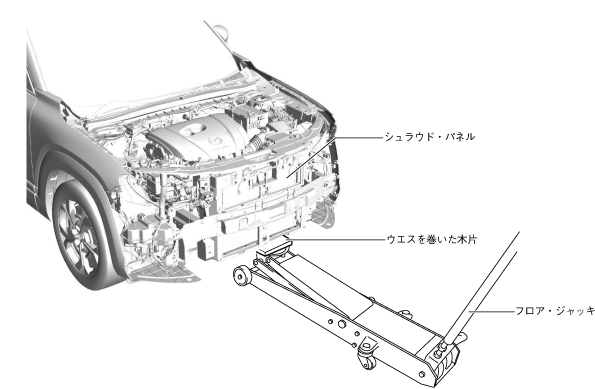 シュラウド・パネル

ウエスを巻いた木片

フロア・ジャッキ