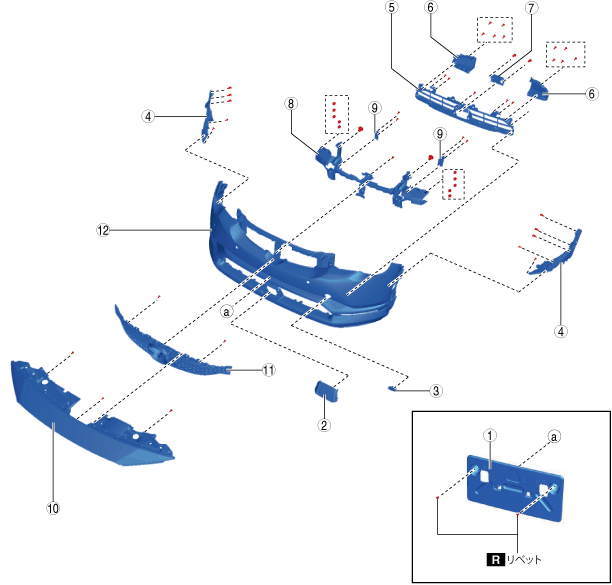 5
6
7
6
4
8
9
9
12
4
a
11
3
2
10
1
a
R リベット