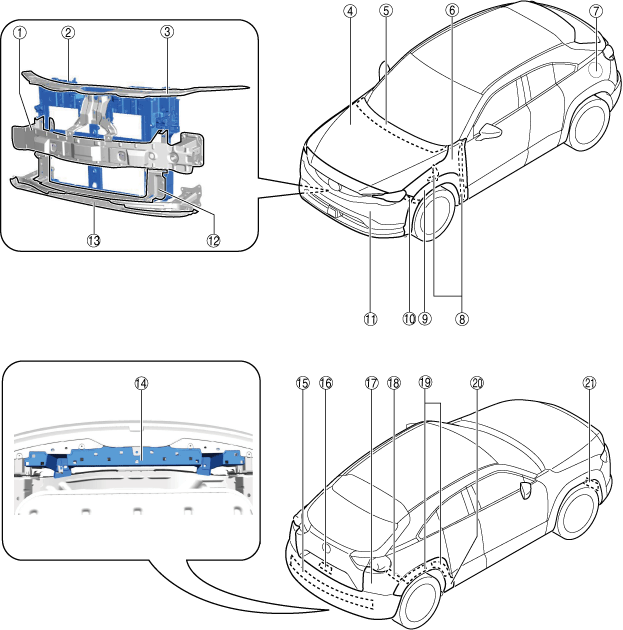 ①
②
③
④
⑤
⑥
⑦
⑬
⑫
⑪
⑩
⑨
⑧
⑭
⑮
⑯
⑰
⑱
⑲
⑳
㉑