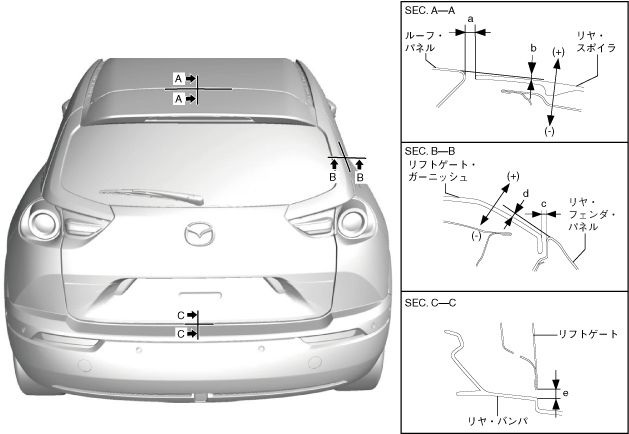 A
A
B
B
C
C

SEC. A—A
a
ルーフ・パネル
b
(+)
リヤ・スポイラ
(-)

SEC. B—B
リフトゲート・ガーニッシュ
(+)
d
c
リヤ・フェンダ・パネル
(-)

SEC. C—C
リフトゲート
e
リヤ・バンパ