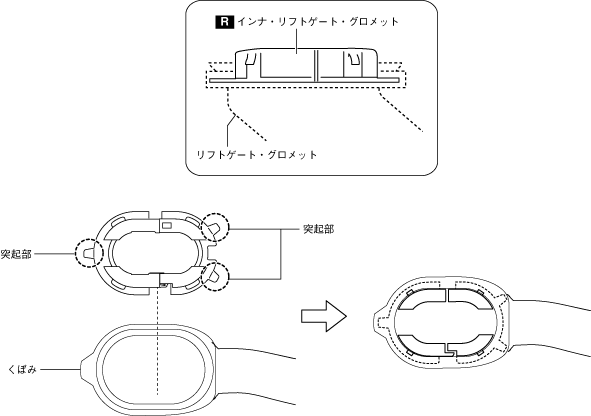 R インナ・リフトゲート・グロメット

リフトゲート・グロメット

突起部

突起部

くぼみ