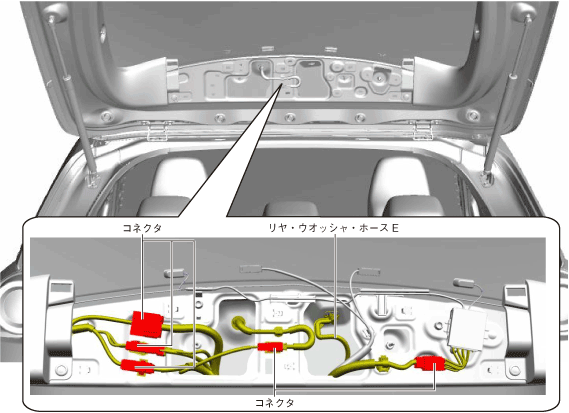 コネクタ

リヤ・ウオッシャ・ホース E

コネクタ