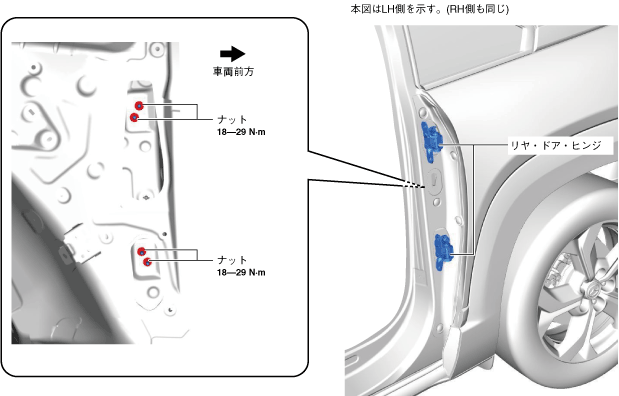 本図はLH側を示す。(RH側も同じ)

車両前方

ナット
18—29 N·m

ナット
18—29 N·m

リヤ・ドア・ヒンジ