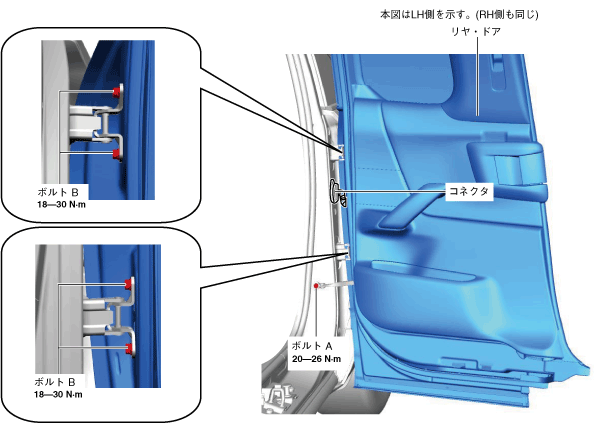 本図はLH側を示す。(RH側も同じ)

リヤ・ドア

ボルト B
18—30 N·m

コネクタ

ボルト B
18—30 N·m

ボルト A
20—26 N·m