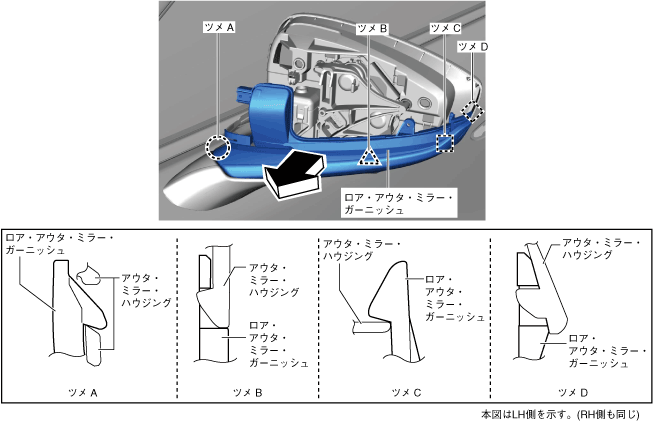 ツメ A

ツメ B

ツメ C

ツメ D

ロア・アウタ・ミラー・ガーニッシュ

ロア・アウタ・ミラー・ガーニッシュ

アウタ・ミラー・ハウジング

ツメ A

アウタ・ミラー・ハウジング

ロア・アウタ・ミラー・ガーニッシュ

ツメ B

アウタ・ミラー・ハウジング

ロア・アウタ・ミラー・ガーニッシュ

ツメ C

アウタ・ミラー・ハウジング

ロア・アウタ・ミラー・ガーニッシュ

ツメ D

本図はLH側を示す。(RH側も同じ)