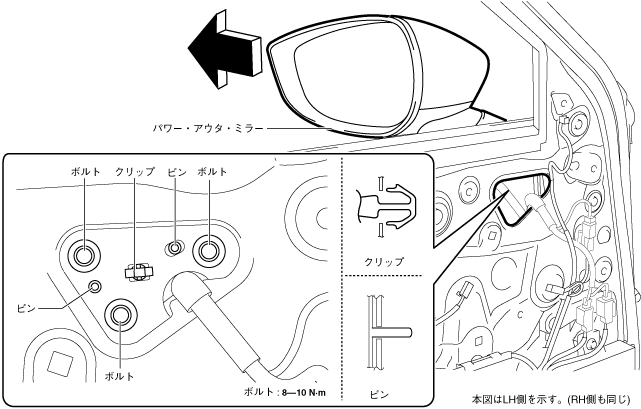 パワー・アウタ・ミラー

ボルト クリップ ピン ボルト

ピン

ボルト

ボルト : 8—10 N·m

クリップ

ピン

本図はLH側を示す。(RH側も同じ)