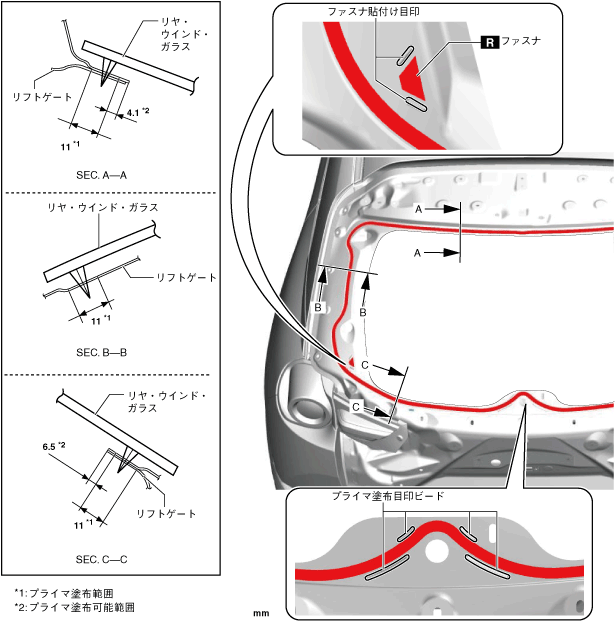 リヤ・ウインド・ガラス

リフトゲート

4.1 *2

11 *1

SEC. A—A

リヤ・ウインド・ガラス

リフトゲート

11 *1

SEC. B—B

リヤ・ウインド・ガラス

6.5 *2

リフトゲート

11 *1

SEC. C—C

*1: プライマ塗布範囲
*2: プライマ塗布可能範囲

ファスナ貼付け目印

R ファスナ

A

A

B

B

C

C

プライマ塗布目印ビード

mm