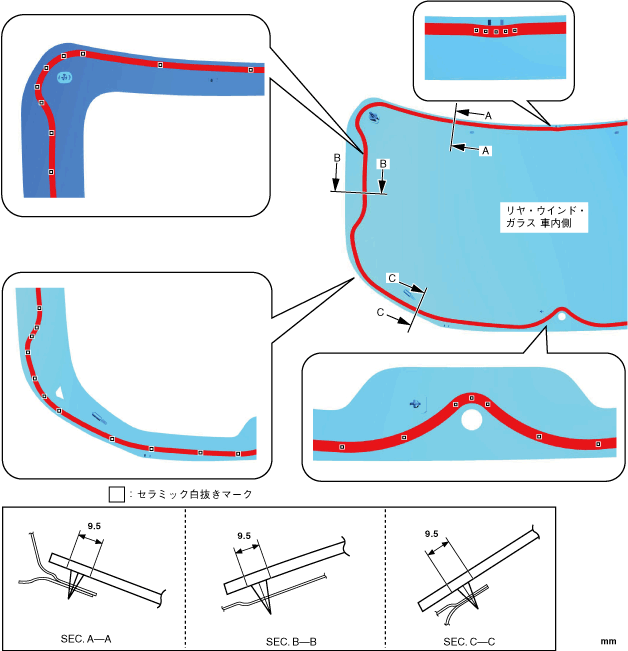 A
A
B
B
リヤ・ウインド・ガラス 車内側
C
C
□：セラミック白抜きマーク

9.5
SEC. A—A

9.5
SEC. B—B

9.5
SEC. C—C

mm