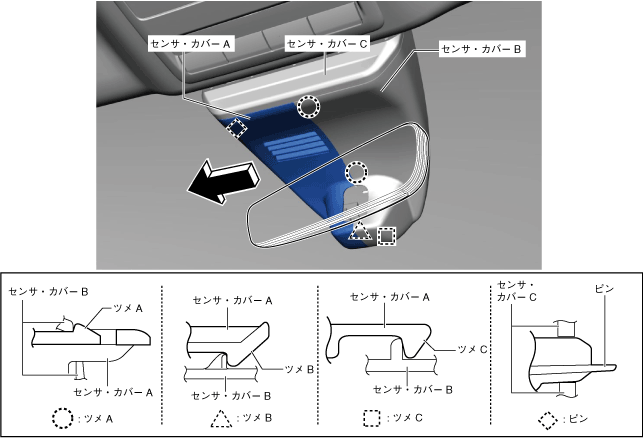 センサ・カバー A
センサ・カバー C
センサ・カバー B

センサ・カバー B
ツメ A
センサ・カバー A
: ツメ A

センサ・カバー A
ツメ B
センサ・カバー B
: ツメ B

センサ・カバー A
ツメ C
センサ・カバー B
: ツメ C

センサ・カバー C
ピン
: ピン