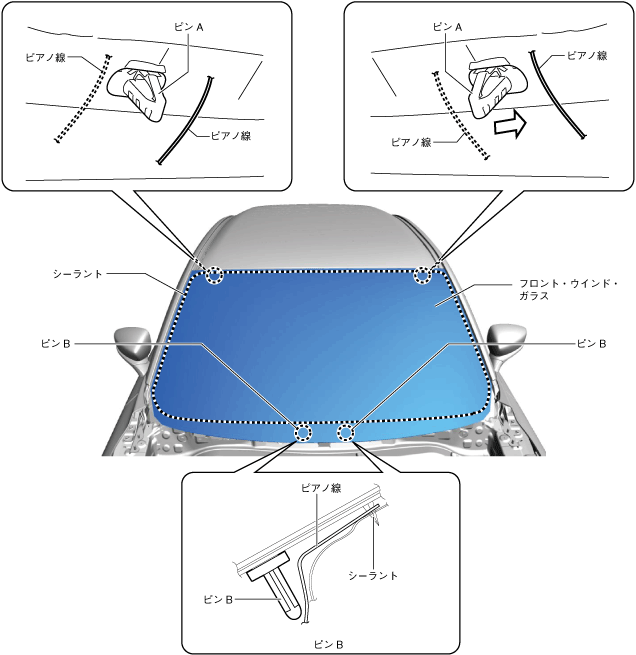 ピン A
ピアノ線
ピアノ線

ピン A
ピアノ線
ピアノ線

シーラント
フロント・ウインド・ガラス
ピン B
ピン B

ピアノ線
シーラント
ピン B
ピン B