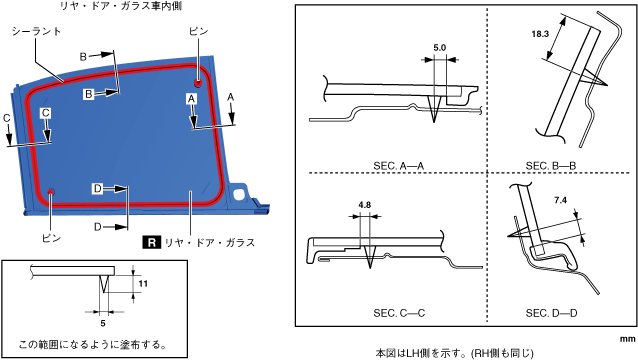 リヤ・ドア・ガラス車内側

シーラント

ピン

B

B

A

A

C

C

D

D

ピン

R リヤ・ドア・ガラス

11

5

この範囲になるように塗布する。

5.0

SEC. A—A

18.3

SEC. B—B

4.8

SEC. C—C

7.4

SEC. D—D

mm

本図はLH側を示す。(RH側も同じ)