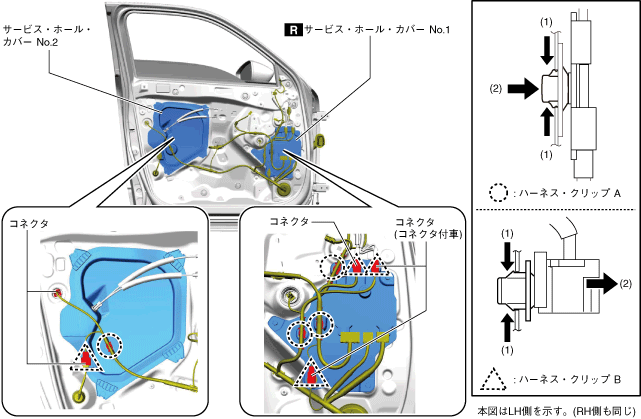 サービス・ホール・カバー No.2

R サービス・ホール・カバー No.1

コネクタ

コネクタ

コネクタ
(コネクタ付車)

(1)

(2)

(1)

: ハーネス・クリップ A

(1)

(2)

(1)

: ハーネス・クリップ B

本図はLH側を示す。(RH側も同じ)