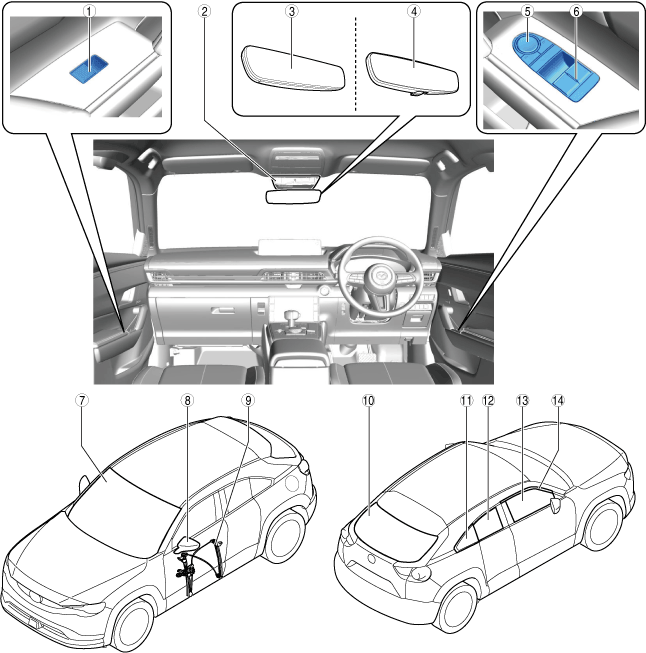 1
2
3
4
5
6
7
8
9
10
11
12
13
14