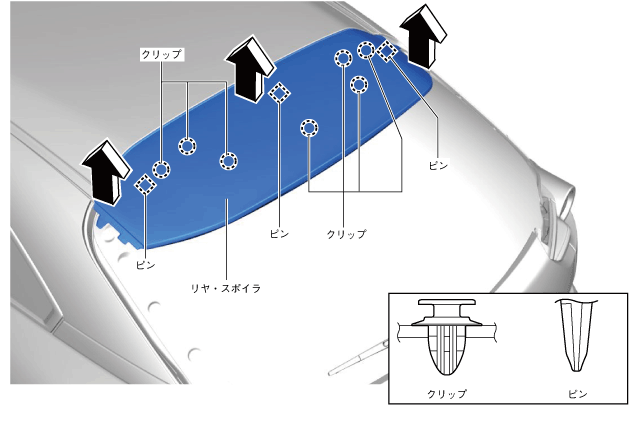 クリップ

ピン

ピン

クリップ

ピン

リヤ・スポイラ

クリップ

ピン