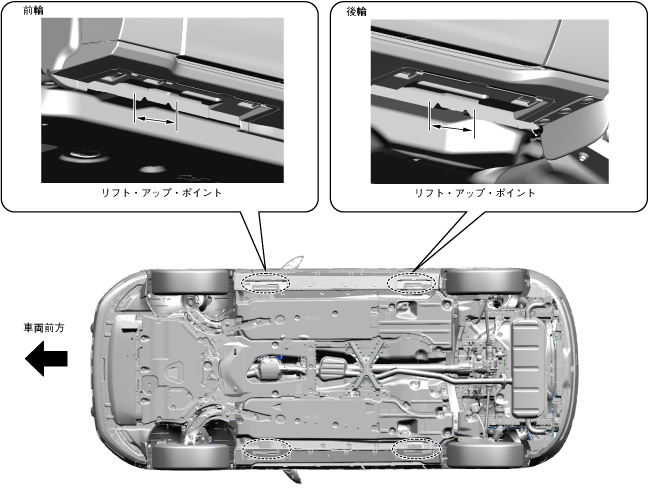 前輪

リフト・アップ・ポイント

後輪

リフト・アップ・ポイント

車両前方