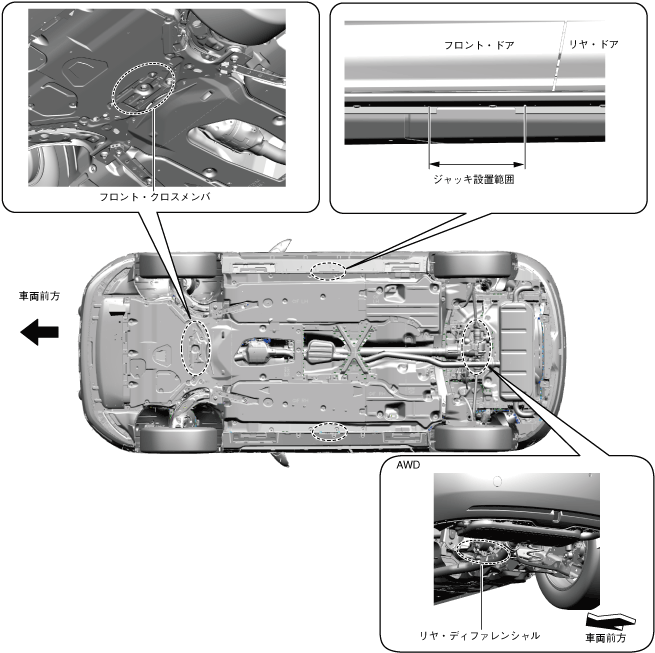 フロント・クロスメンバ

フロント・ドア

リヤ・ドア

ジャッキ設置範囲

車両前方

AWD

リヤ・ディファレンシャル

車両前方